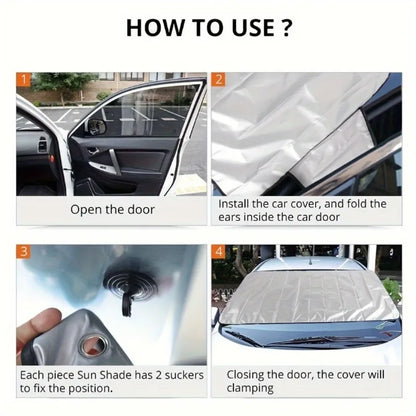 HOW TO USE ?

1

Open the door

2

Install the car cover, and fold the ears inside the car door

3

Each piece Sun Shade has 2 suckers to fix the position.

4

Closing the door, the cover will clamping